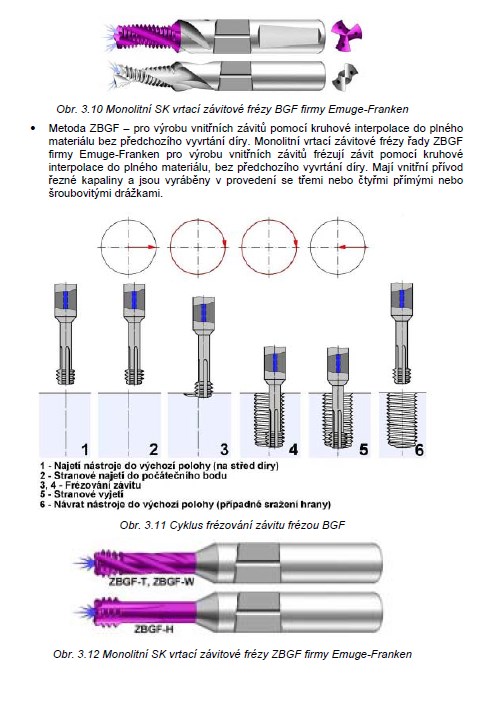 Obr. 3.10 Monolitní SK vrtací závitové frézy BGF firmy Emuge-Franken

• Metoda ZBGF – pro výrobu vnitřních závitů pomocí kruhové interpolace do plného materiálu bez předchozího vyvrtání díry. Monolitní vrtací závitové frézy řady ZBGF firmy Emuge-Franken pro výrobu vnitřních závitů frézují závit pomocí kruhové interpolace do plného materiálu, bez předchozího vyvrtání díry. Mají vnitřní přívod řezné kapaliny a jsou vyráběny v provedení se třemi nebo čtyřmi přímými nebo šroubovitými drážkami.

1
2
3
4
5
6

1 - Najetí nástroje do výchozí polohy (na střed díry)
2 - Stranové najetí do počátečního bodu
3, 4 - Frézování závitu
5 - Stranové vyjetí
6 - Návrat nástroje do výchozí polohy (případné sražení hrany)

Obr. 3.11 Cyklus frézování závitu frézou BGF

ZBGF-T, ZBGF-W

ZBGF-H

Obr. 3.12 Monolitní SK vrtací závitové frézy ZBGF firmy Emuge-Franken