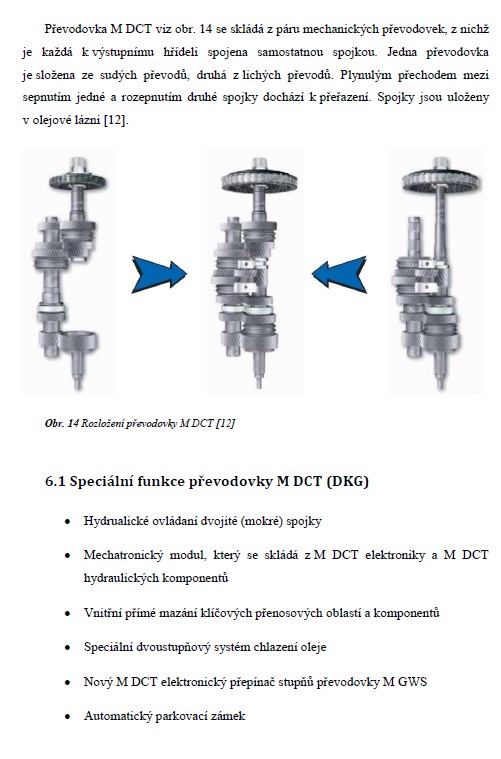 Převodovka M DCT viz obr. 14 se skládá z páru mechanických převodovek, z nichž je každá k výstupnímu hřídeli spojena samostatnou spojkou. Jedna převodovka je složena ze sudých převodů, druhá z lichých převodů. Plynulým přechodem mezi sepnutím jedné a rozepnutím druhé spojky dochází k přeřazení. Spojky jsou uloženy v olejové lázni [12].

Obr. 14 Rozložení převodovky M DCT [12]

6.1 Speciální funkce převodovky M DCT (DKG)

• Hydrualické ovládaní dvojité (mokré) spojky

• Mechatronický modul, který se skládá z M DCT elektroniky a M DCT hydraulických komponentů

• Vnitřní přímé mazání klíčových přenosových oblastí a komponentů

• Speciální dvoustupňový systém chlazení oleje

• Nový M DCT elektronický přepínač stupňů převodovky M GWS

• Automatický parkovací zámek